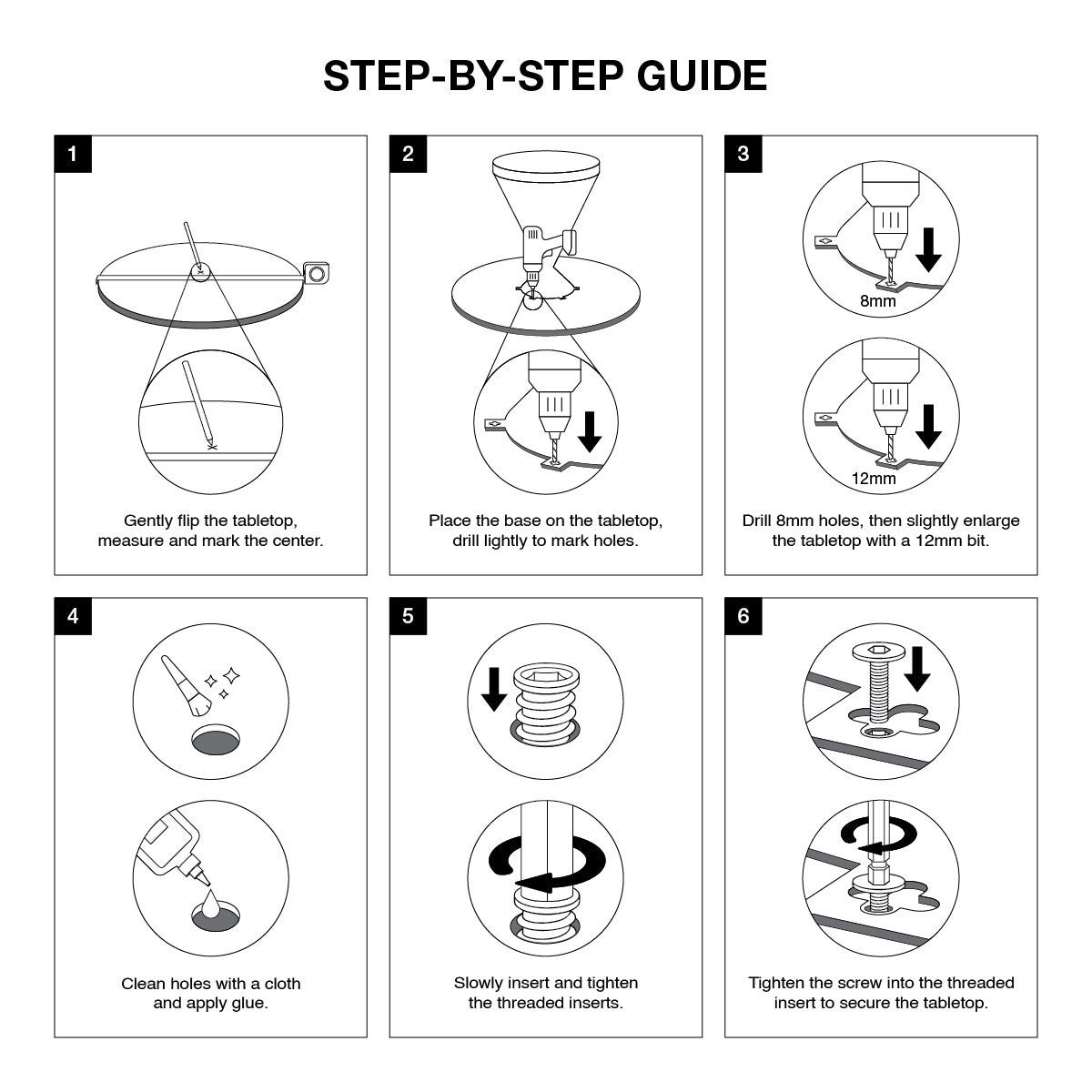 STEP-BY-STEP GUIDE

1

Gently flip the tabletop, measure and mark the center.

2

Place the base on the tabletop, drill lightly to mark holes.

3

8mm

12mm

Drill 8mm holes, then slightly enlarge the tabletop with a 12mm bit.

4

Clean holes with a cloth and apply glue.

5

Slowly insert and tighten the threaded inserts.

6

Tighten the screw into the threaded insert to secure the tabletop.