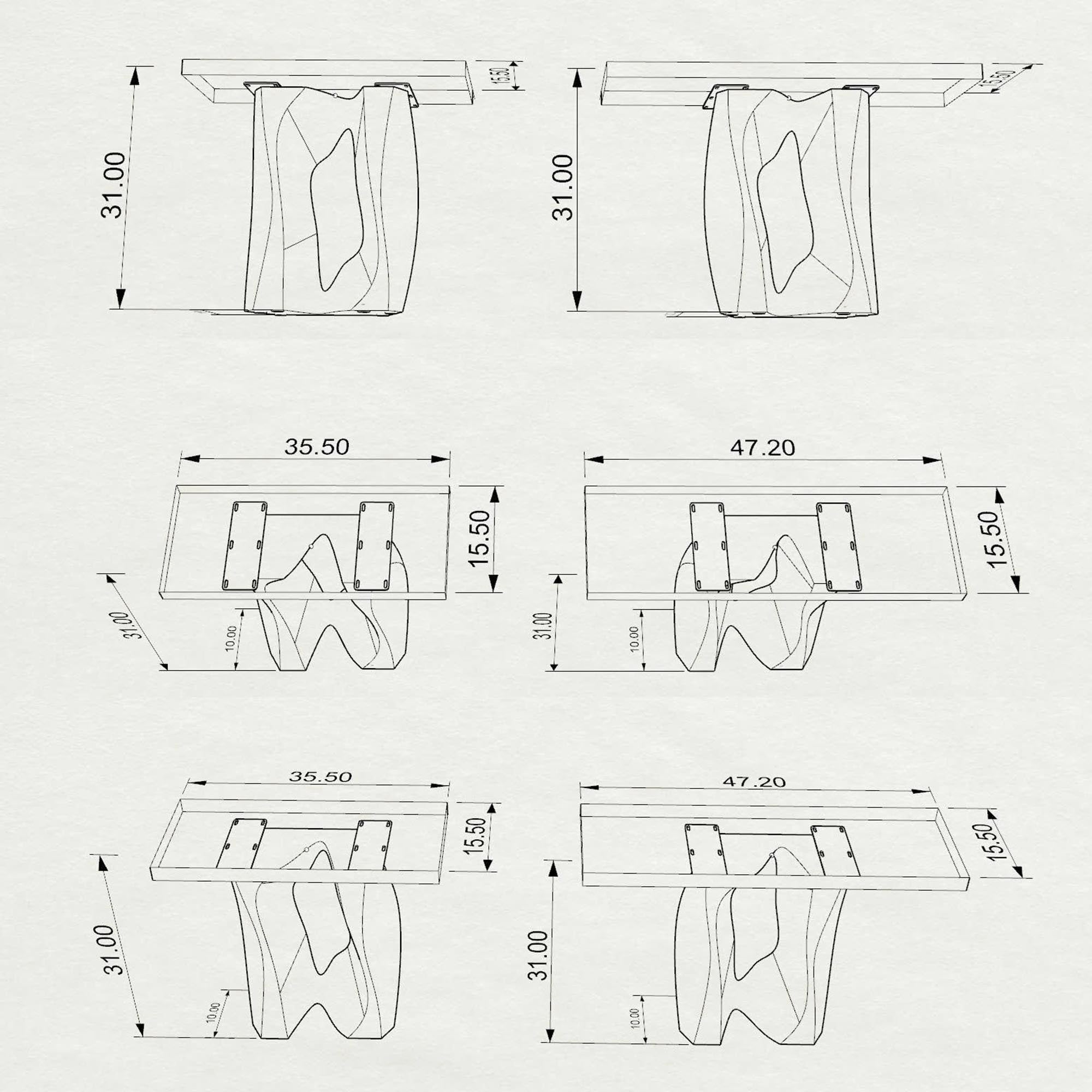 31.00
15.50
31.00
15.50
35.50
15.50
31.00
10.00
47.20
15.50
31.00
10.00
35.50
15.50
31.00
10.00
47.20
15.50
31.00
10.00